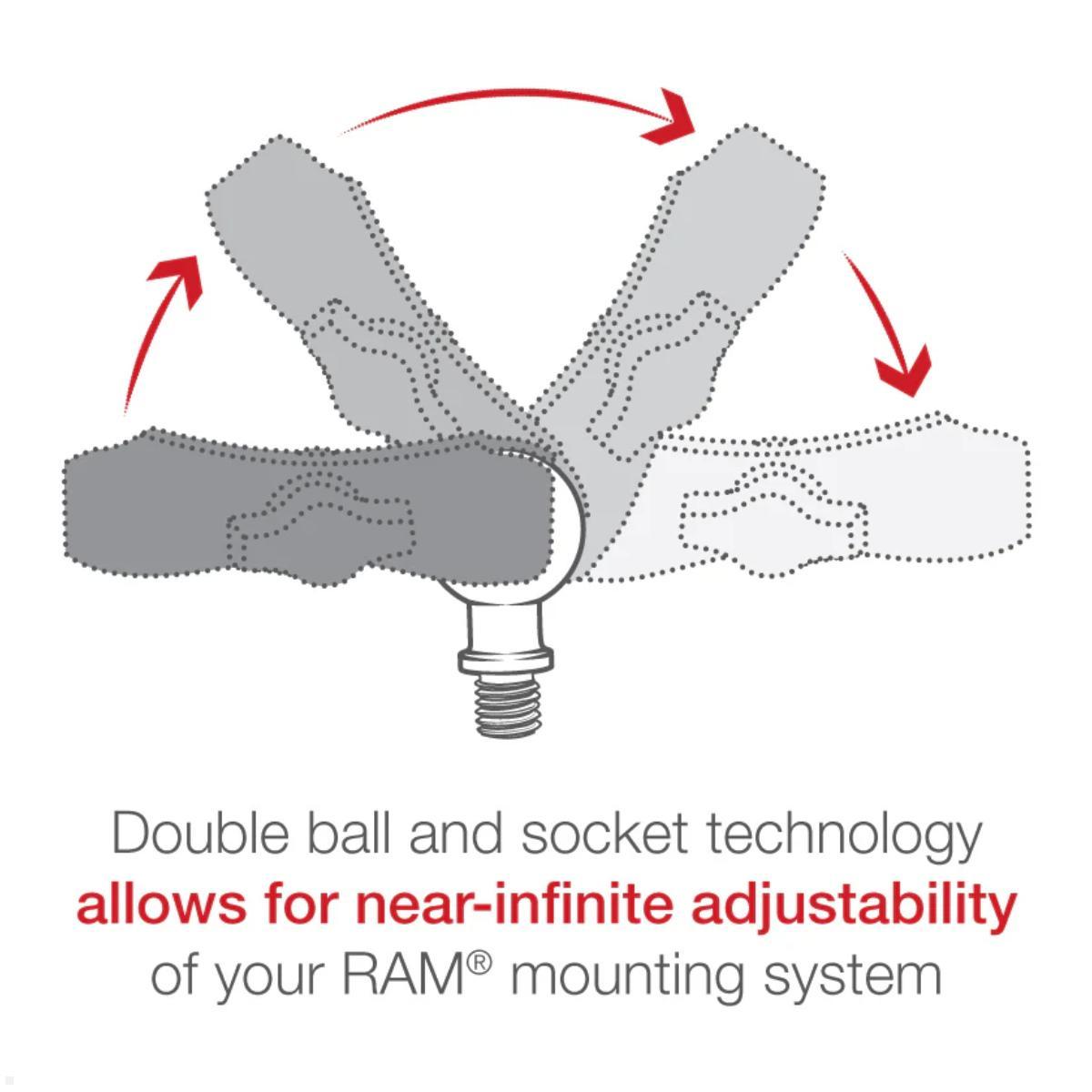 Double ball and socket technology allows for near-infinite adjustability of your RAM® mounting system